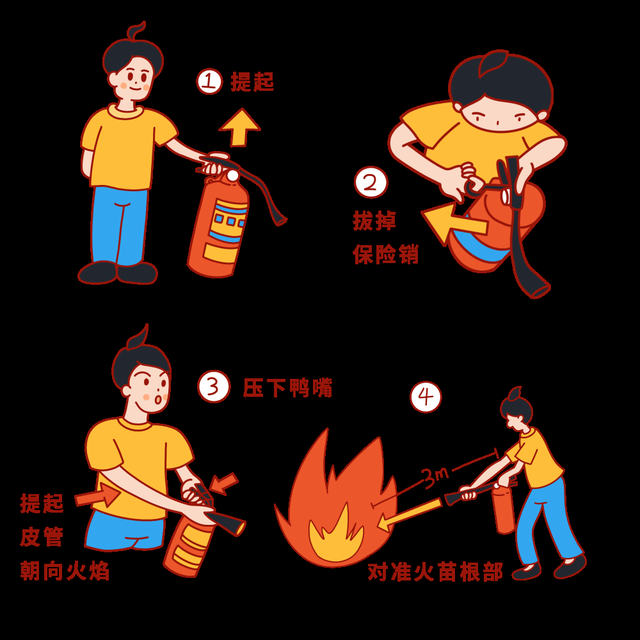 1 提起

2 拔掉 保险销

3 压下鸭嘴

提起 皮管 朝向火焰

4

3m

对准火苗根部